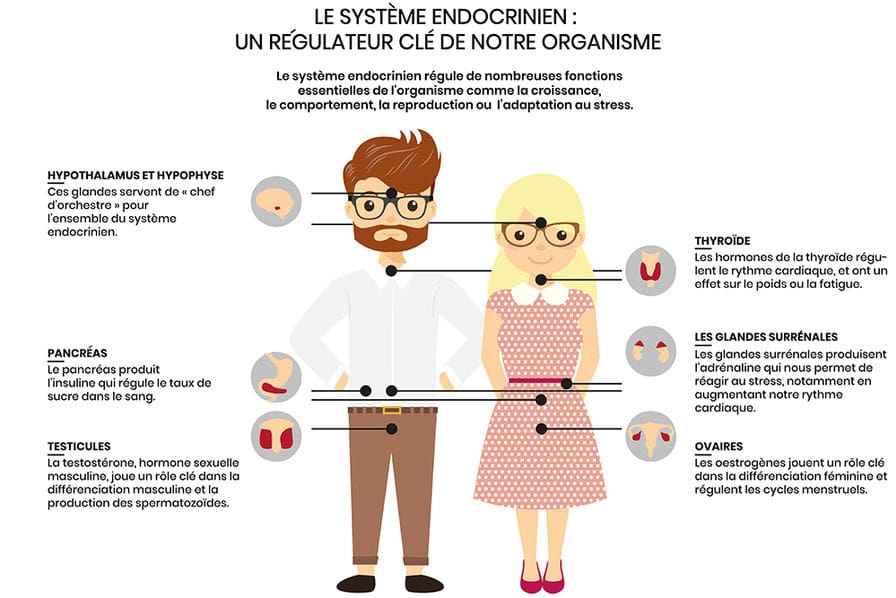 LE SYSTÈME ENDOCRINIEN :
UN RÉGULATEUR CLÉ DE NOTRE ORGANISME

Le système endocrinien régule de nombreuses fonctions essentielles de l'organisme comme la croissance, le comportement, la reproduction ou l'adaptation au stress.

HYPOTHALAMUS ET HYPOPHYSE
Ces glandes servent de « chef d'orchestre » pour l'ensemble du système endocrinien.

PANCRÉAS
Le pancréas produit l'insuline qui régule le taux de sucre dans le sang.

TESTICULES
La testostérone, hormone sexuelle masculine, joue un rôle clé dans la différenciation masculine et la production des spermatozoïdes.

THYROÏDE
Les hormones de la thyroïde régulent le rythme cardiaque, et ont un effet sur le poids ou la fatigue.

LES GLANDES SURRÉNALES
Les glandes surrénales produisent l'adrénaline qui nous permet de réagir au stress, notamment en augmentant notre rythme cardiaque.

OVAIRES
Les oestrogènes jouent un rôle clé dans la différenciation féminine et régulent les cycles menstruels.